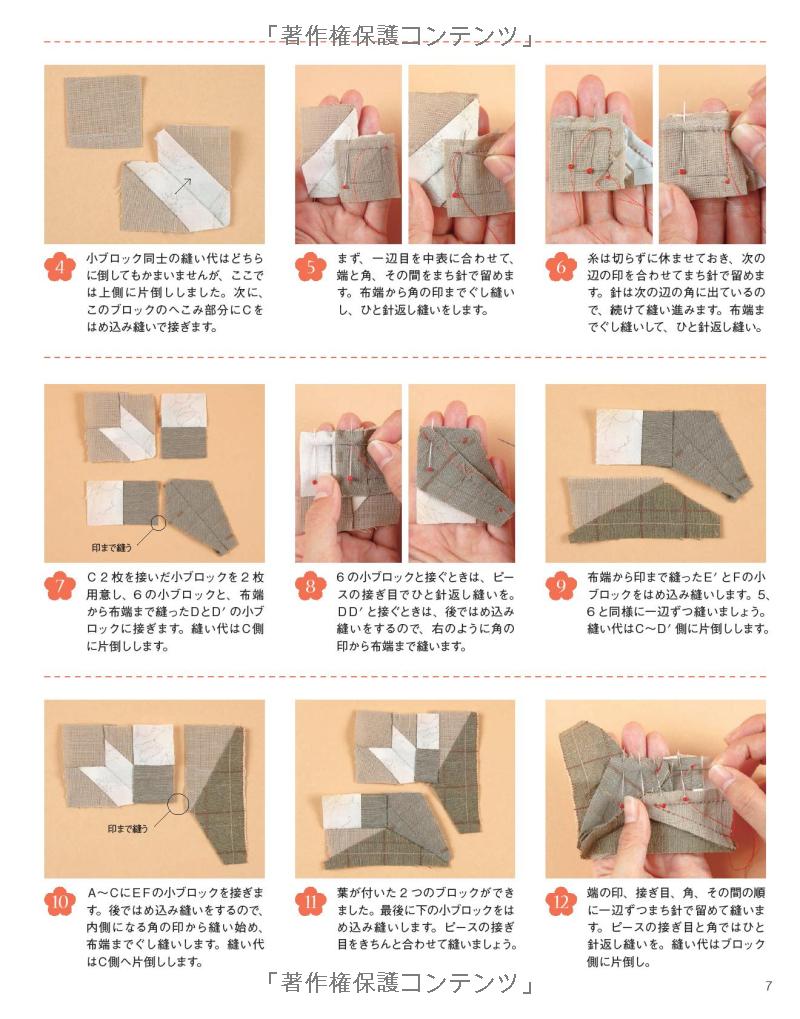 「著作権保護コンテンツ」

4 小ブロック同士の縫い代はどちらに倒してもかまいませんが、ここでは上側に片倒ししました。次に、このブロックのへこみ部分にCをはめ込み縫いで接ぎます。

5 まず、一辺目を中表に合わせて、端と角、その間をまち針で留めます。布端から角の印までぐし縫いし、ひと針返し縫いをします。

6 糸は切らずに休ませておき、次の辺の印を合わせてまち針で留めます。針は次の辺の角に出ているので、続けて縫い進みます。布端までぐし縫いして、ひと針返し縫い。

印まで縫う

7 C２枚を接いだ小ブロックを２枚用意し、６の小ブロックと、布端から布端まで縫ったDとD′の小ブロックに接ぎます。縫い代はC側に片倒しします。

8 ６の小ブロックと接ぐときは、ピースの接ぎ目でひと針返し縫いを。DD′と接ぐときは、後ではめ込み縫いをするので、右のように角の印から布端まで縫います。

9 布端から印まで縫ったE′とFの小ブロックをはめ込み縫いします。5、6と同様に一辺ずつ縫いましょう。縫い代はC〜D′側に片倒しします。

印まで縫う

10 A〜CにEFの小ブロックを接ぎます。後ではめ込み縫いをするので、内側になる角の印から縫い始め、布端までぐし縫いします。縫い代はC側へ片倒しします。

11 葉が付いた２つのブロックができました。最後に下の小ブロックをはめ込み縫いします。ピースの接ぎ目をきちんと合わせて縫いましょう。

12 端の印、接ぎ目、角、その間の順に一辺ずつまち針で留めて縫います。ピースの接ぎ目と角ではひと針返し縫いを。縫い代はブロック側に片倒し。

「著作権保護コンテンツ」

7