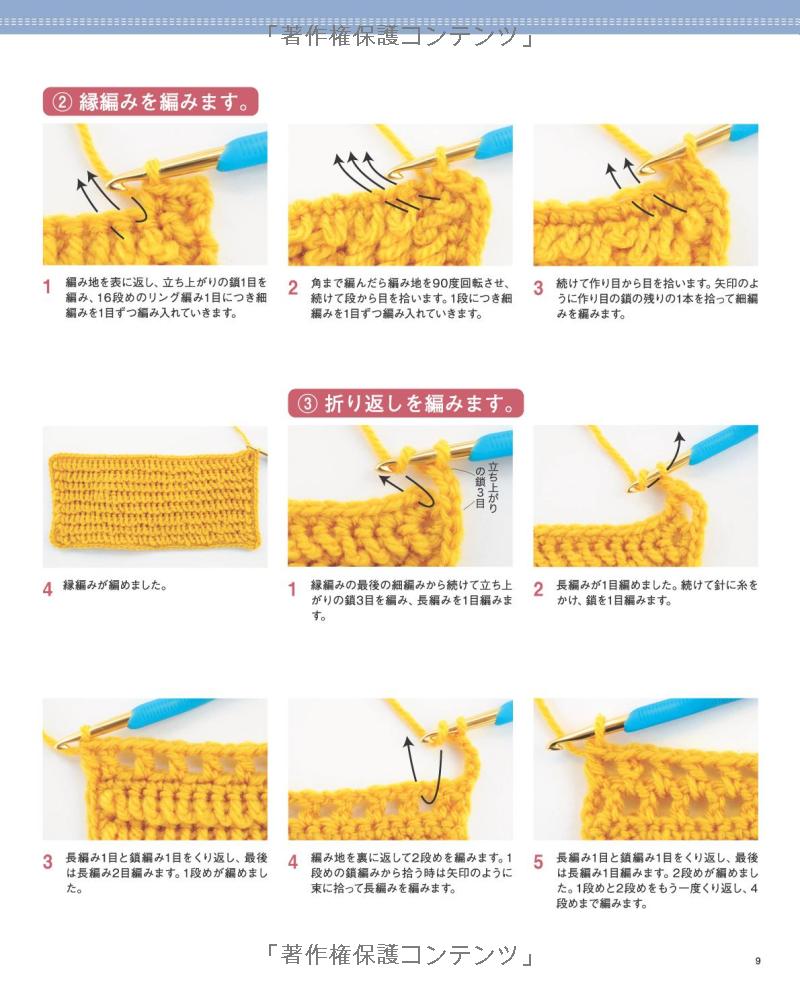 「著作権保護コンテンツ」

② 縁編みを編みます。

1 編み地を表に返し、立ち上がりの鎖1目を編み、16段めのリング編み1目につき細編みを1目ずつ編み入れていきます。

2 角まで編んだら編み地を90度回転させ、続けて段から目を拾います。1段につき細編みを1目ずつ編み入れていきます。

3 続けて作り目から目を拾います。矢印のように作り目の鎖の残りの1本を拾って細編みを編みます。

③ 折り返しを編みます。

4 縁編みが編めました。

立ち上がりの鎖3目

1 縁編みの最後の細編みから続けて立ち上がりの鎖3目を編み、長編みを1目編みます。

2 長編みが1目編めました。続けて針に糸をかけ、鎖を1目編みます。

3 長編み1目と鎖編み1目をくり返し、最後は長編み2目編みます。1段めが編めました。

4 編み地を裏に返して2段めを編みます。1段めの鎖編みから拾う時は矢印のように束に拾って長編みを編みます。

5 長編み1目と鎖編み1目をくり返し、最後は長編み1目編みます。2段めが編めました。1段めと2段めをもう一度くり返し、4段めまで編みます。

「著作権保護コンテンツ」

9