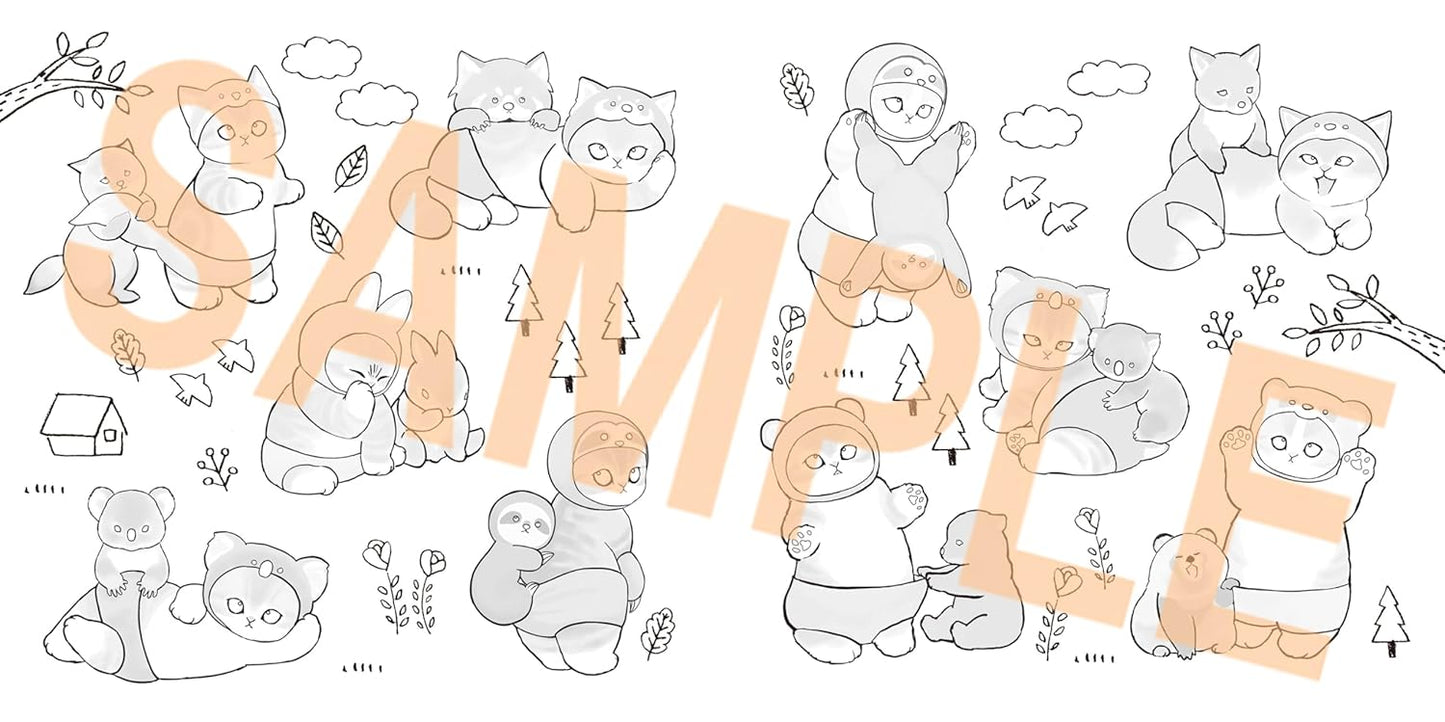 SAMPLE