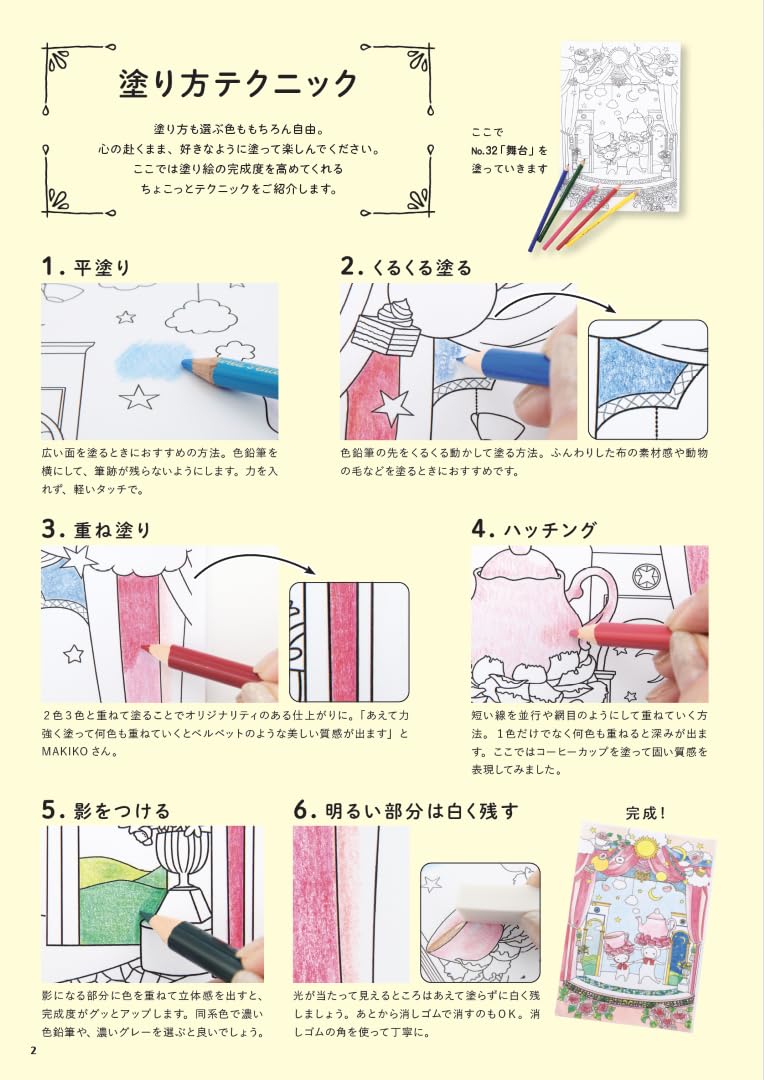 塗り方テクニック

塗り方も選ぶ色ももちろん自由。
心の赴くまま、好きなように塗って楽しんでください。
ここでは塗り絵の完成度を高めてくれる
ちょこっとテクニックをご紹介します。

ここで
No.32「舞台」を
塗っていきます

1. 平塗り

広い面を塗るときにおすすめの方法。色鉛筆を横にして、筆跡が残らないようにします。力を入れず、軽いタッチで。

2. くるくる塗る

色鉛筆の先をくるくる動かして塗る方法。ふんわりした布の素材感や動物の毛などを塗るときにおすすめです。

3. 重ね塗り

2色3色と重ねて塗ることでオリジナリティのある仕上がりに。「あえて力強く塗って何色も重ねていくとベルベットのような美しい質感が出ます」とMAKIKOさん。

4. ハッチング

短い線を並行や網目のようにして重ねていく方法。1色だけでなく何色も重ねると深みが出ます。ここではコーヒーカップを塗って固い質感を表現してみました。

5. 影をつける

影になる部分に色を重ねて立体感を出すと、完成度がグッとアップします。同系色で濃い色鉛筆や、濃いグレーを選ぶと良いでしょう。

6. 明るい部分は白く残す

光が当たって見えるところはあえて塗らずに白く残しましょう。あとから消しゴムで消すのもOK。消しゴムの角を使って丁寧に。

完成!

2