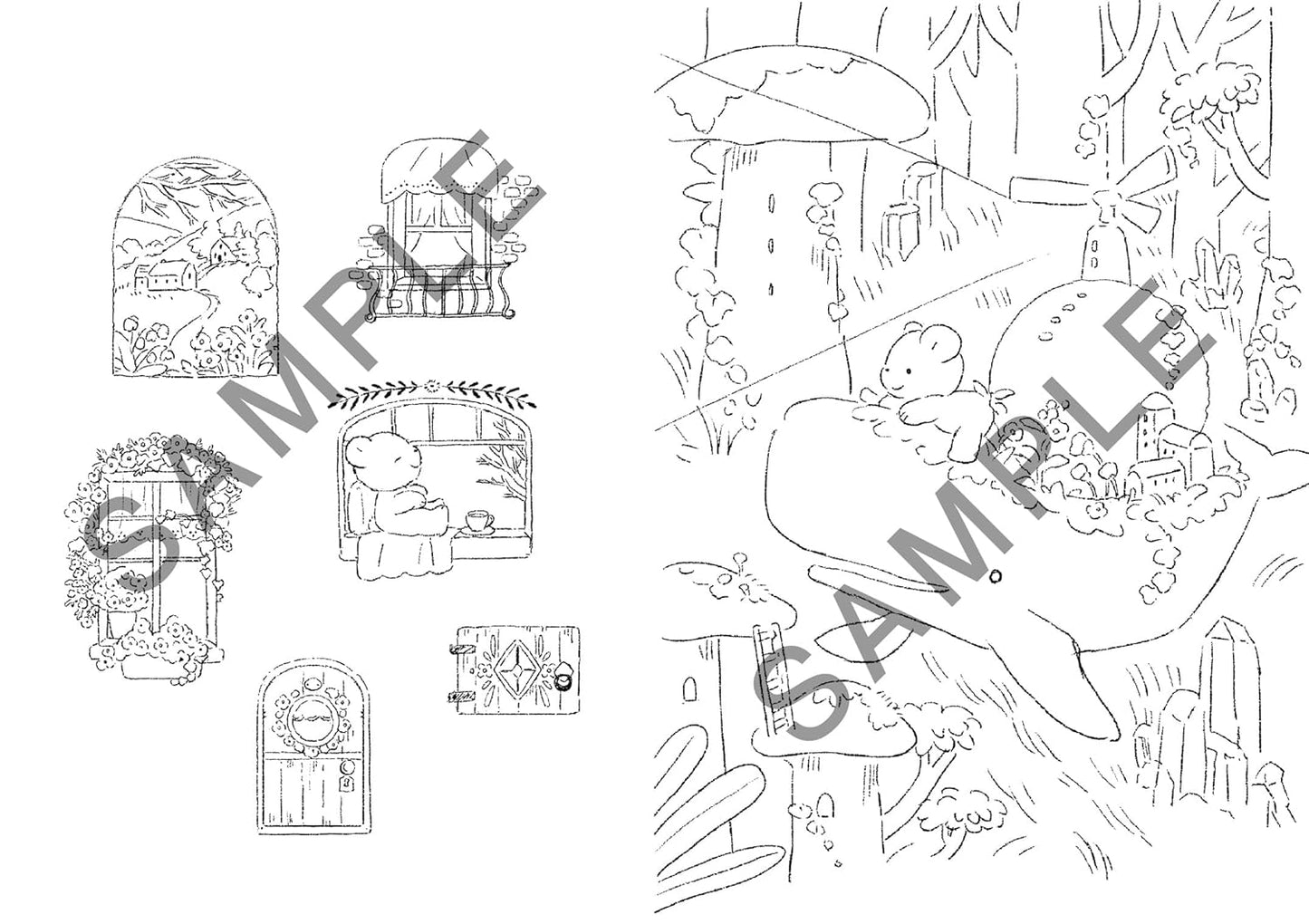 SAMPLE

SAMPLE