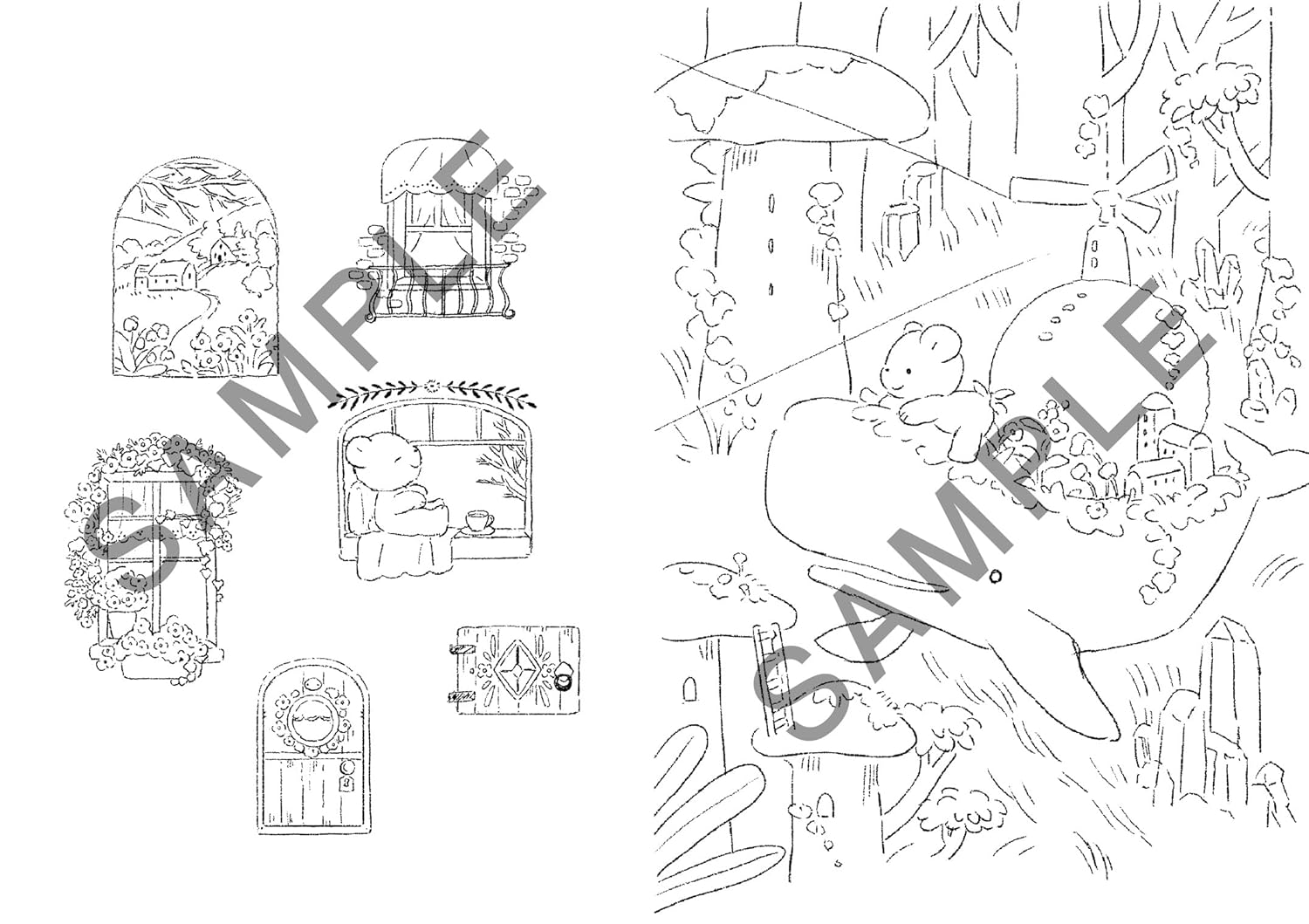 SAMPLE

SAMPLE